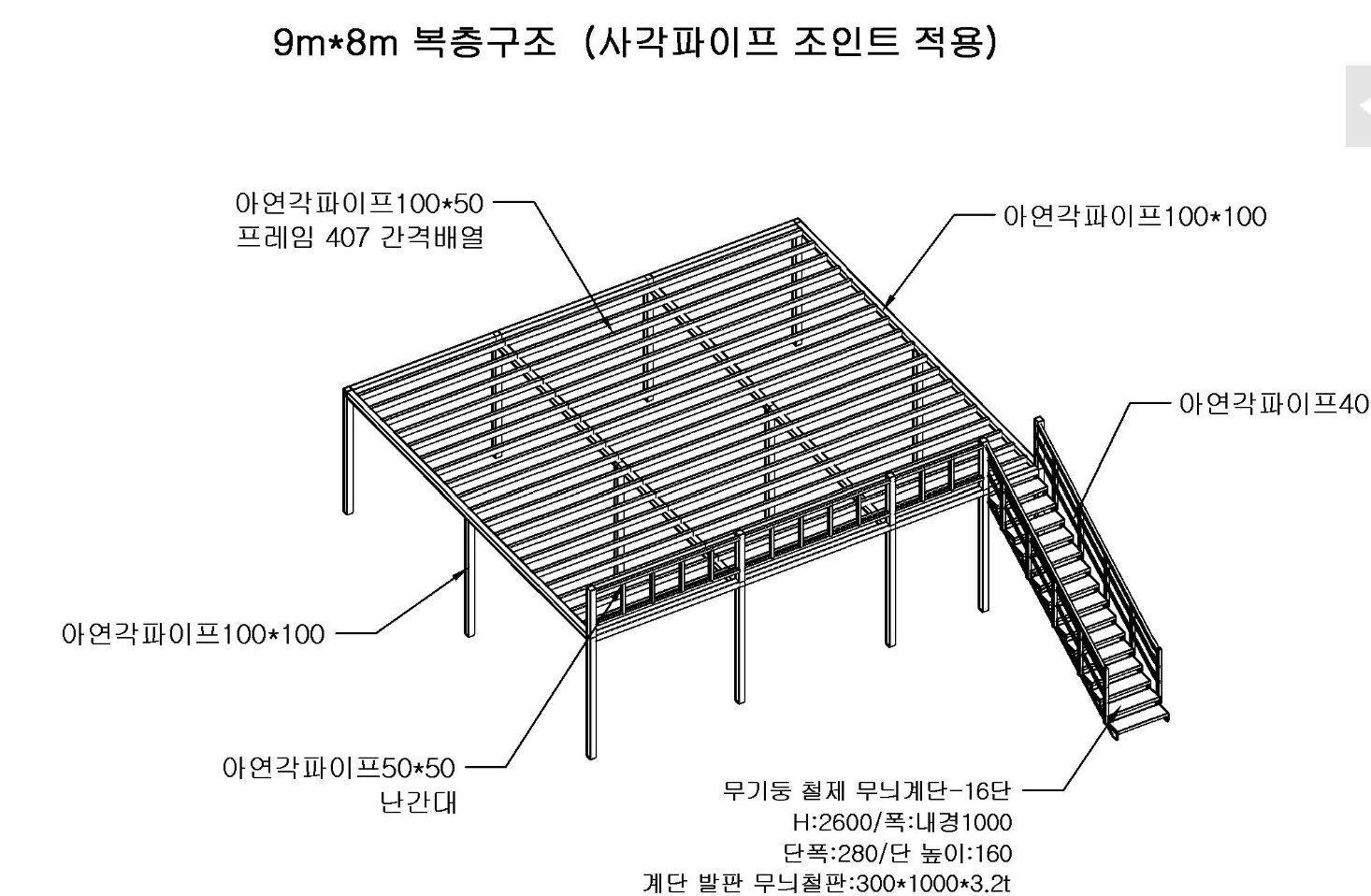 9m*8m 복층구조 (사각파이프 조인트 적용)

아연각파이프100*50
프레임 407 간격배열

아연각파이프100*100

아연각파이프40

아연각파이프100*100

아연각파이프50*50
난간대

무기둥 철제 무늬계단-16단
H:2600/폭:내경1000
단폭:280/단 높이:160
계단 발판 무늬철판:300*1000*3.2t